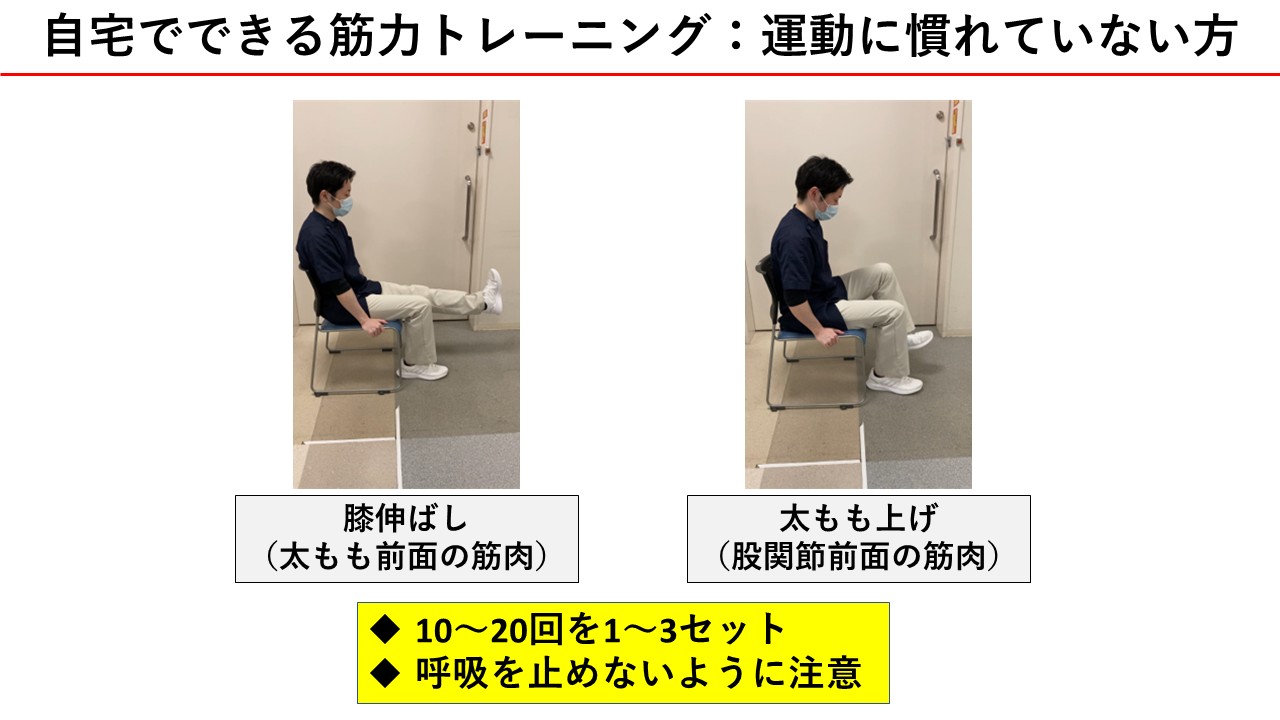 自宅でできる筋力トレーニング：運動に慣れていない方

膝伸ばし
（太もも前面の筋肉）

太もも上げ
（股関節前面の筋肉）

◆ 10～20回を1～3セット
◆ 呼吸を止めないように注意